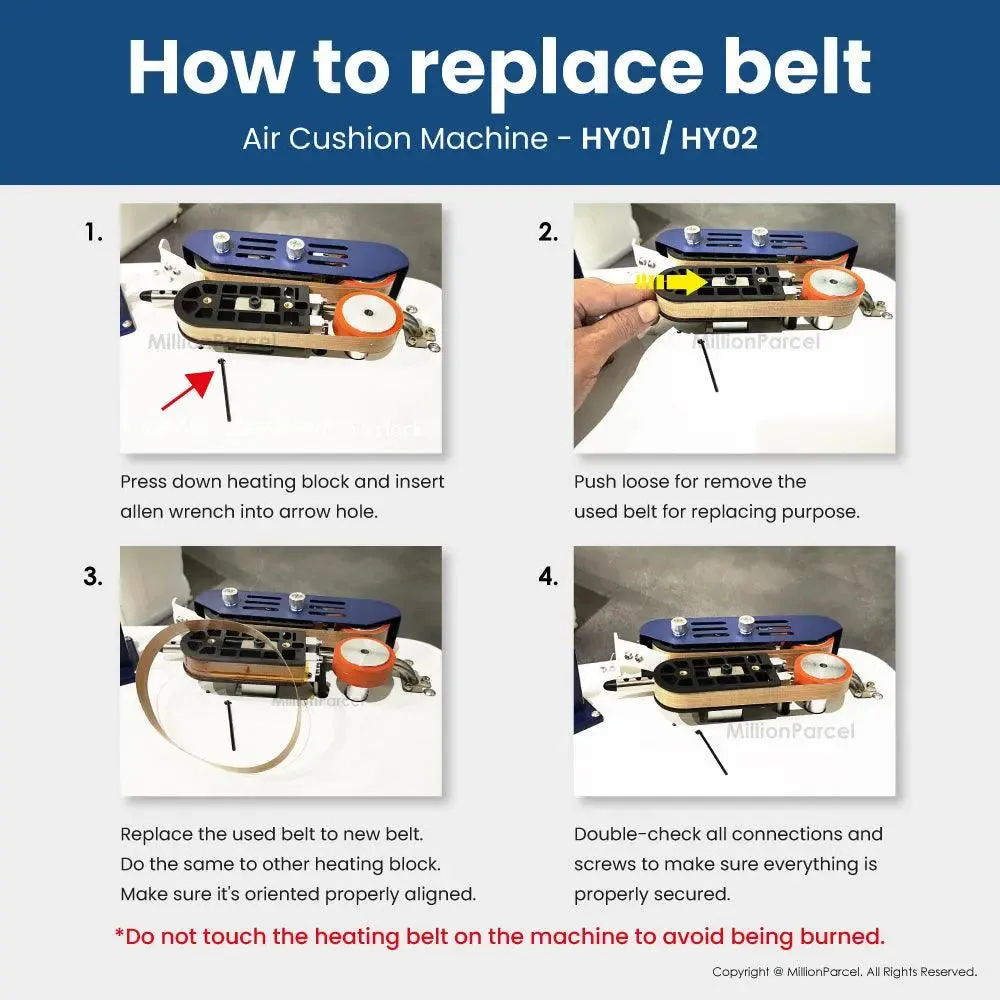 How to replace belt

Air Cushion Machine - HY01 / HY02

1.

MillionParcel

Press down heating block and insert allen wrench into arrow hole.

2.

MillionParcel

Push loose for remove the used belt for replacing purpose.

3.

MillionParcel

Replace the used belt to new belt. Do the same to other heating block. Make sure it's oriented properly aligned.

4.

MillionParcel

Double-check all connections and screws to make sure everything is properly secured.

*Do not touch the heating belt on the machine to avoid being burned.

Copyright @ MillionParcel. All Rights Reserved.