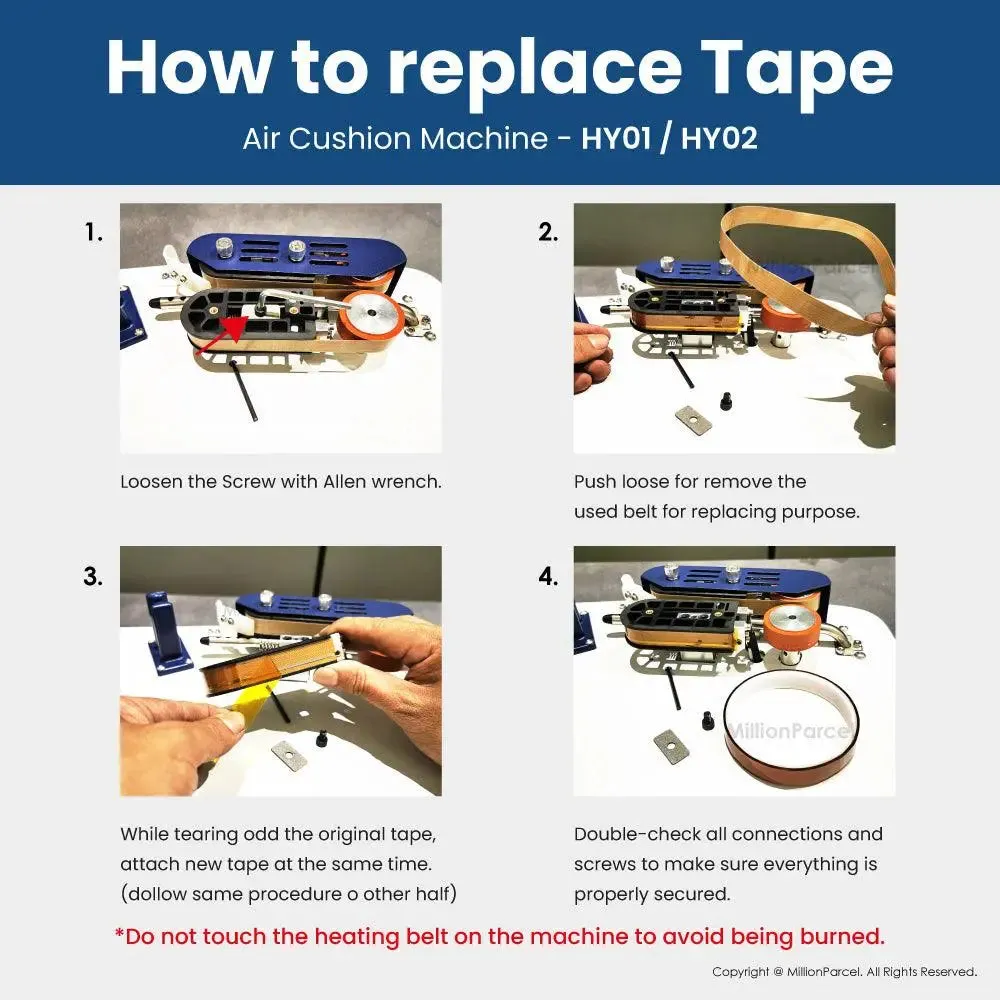 How to replace Tape
Air Cushion Machine - HY01 / HY02

1.
Loosen the Screw with Allen wrench.

2.
MillionParcel
Push loose for remove the used belt for replacing purpose.

3.
While tearing odd the original tape, attach new tape at the same time. (dollow same procedure o other half)

4.
MillionParcel
Double-check all connections and screws to make sure everything is properly secured.

*Do not touch the heating belt on the machine to avoid being burned.

Copyright @ MillionParcel. All Rights Reserved.